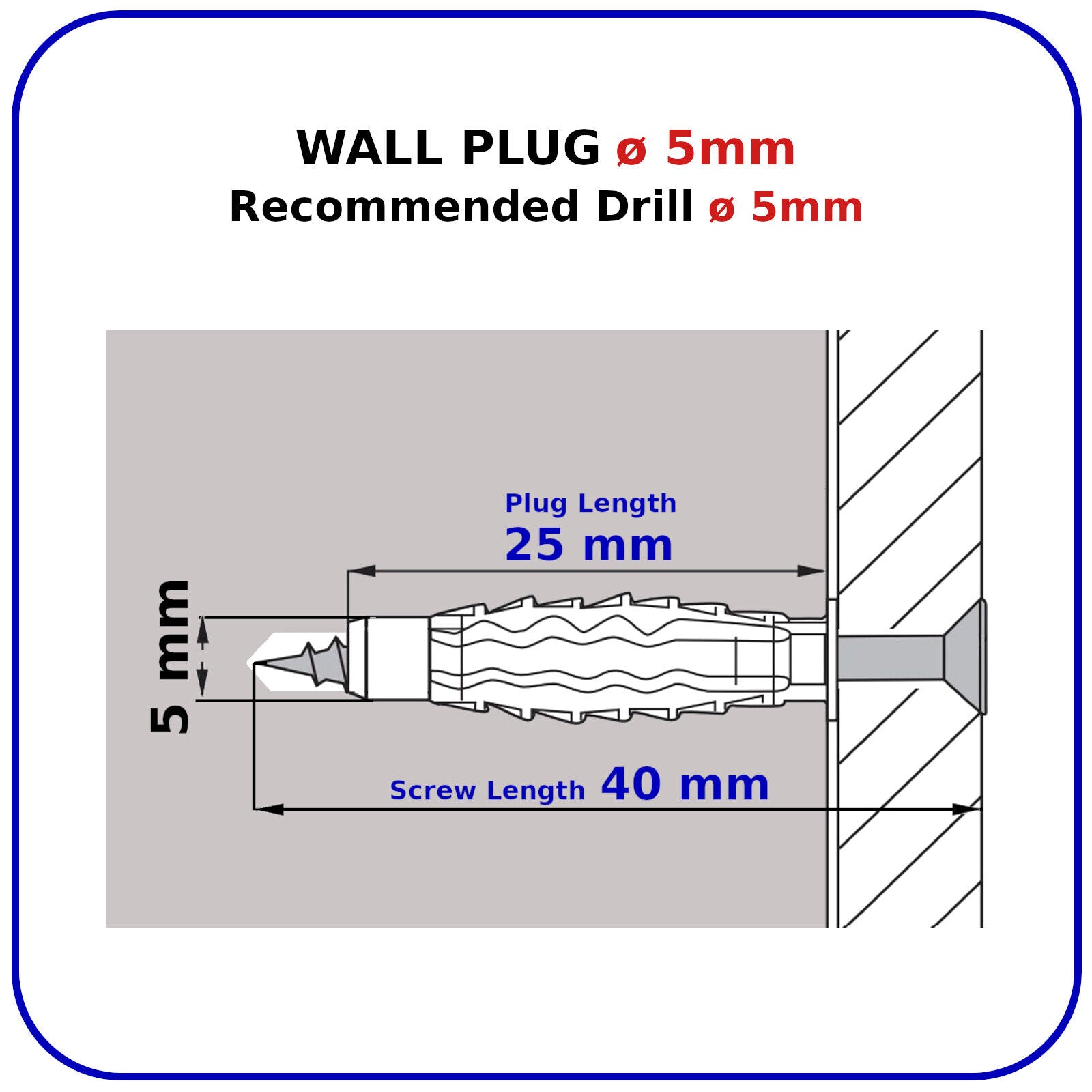 WALL PLUG ø 5mm
Recommended Drill ø 5mm

Plug Length
25 mm

5 mm

Screw Length 40 mm